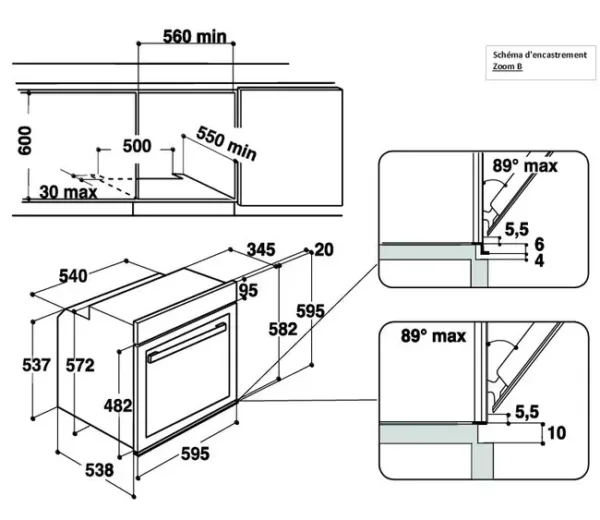 560 min

Schéma d'encastrement
Zoom B

600
500
550 min
30 max

89° max
5,5
6
4

345
20
540
95
595
582
537
572
482
595
538

89° max
5,5
10